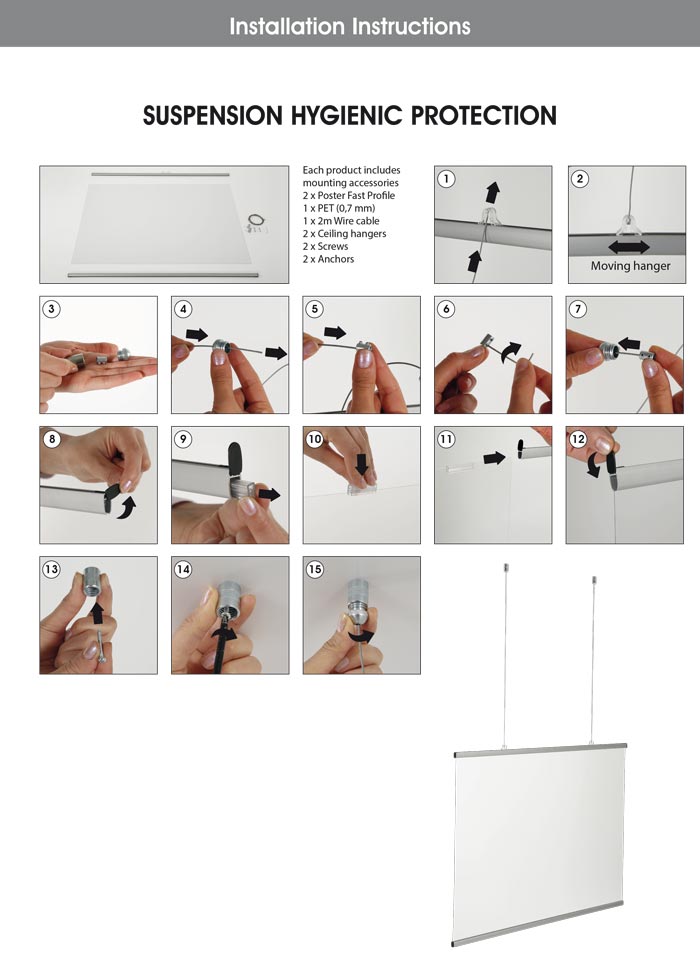 Installation Instructions

SUSPENSION HYGIENIC PROTECTION

Each product includes mounting accessories
2 x Poster Fast Profile
1 x PET (0,7 mm)
1 x 2m Wire cable
2 x Ceiling hangers
2 x Screws
2 x Anchors

1

2

Moving hanger

3

4

5

6

7

8

9

10

11

12

13

14

15